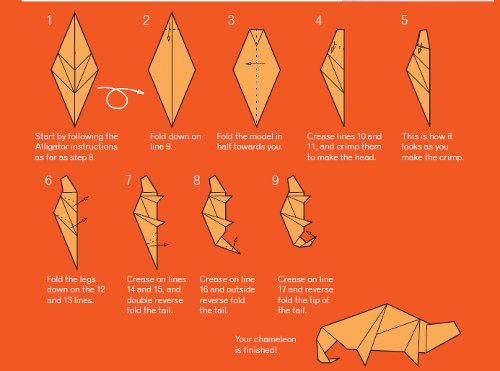 1

Start by following the Alligator instructions as far as step 8.

2

Fold down on line 9.

3

Fold the model in half towards you.

4

Crease lines 10 and 11, and crimp them to make the head.

5

This is how it looks as you make the crimp.

6

Fold the legs down on the 12 and 13 lines.

7

Crease on lines 14 and 15, and double reverse fold the tail.

8

Crease on line 16 and outside reverse fold the tail.

9

Crease on line 17 and reverse fold the tip of the tail.

Your chameleon is finished!